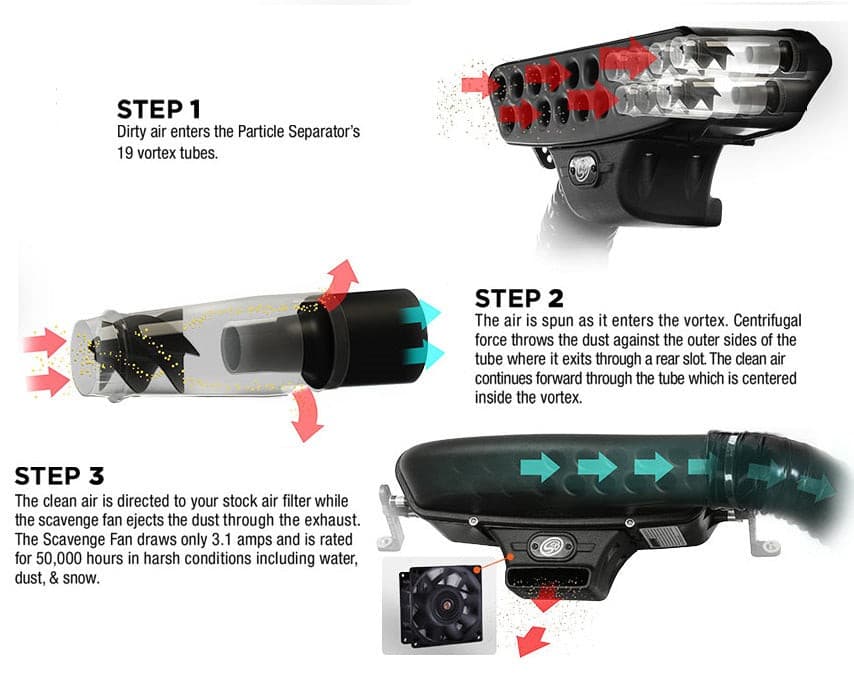 STEP 1
Dirty air enters the Particle Separator's 19 vortex tubes.

STEP 2
The air is spun as it enters the vortex. Centrifugal force throws the dust against the outer sides of the tube where it exits through a rear slot. The clean air continues forward through the tube which is centered inside the vortex.

STEP 3
The clean air is directed to your stock air filter while the scavenge fan ejects the dust through the exhaust. The Scavenge Fan draws only 3.1 amps and is rated for 50,000 hours in harsh conditions including water, dust, & snow.