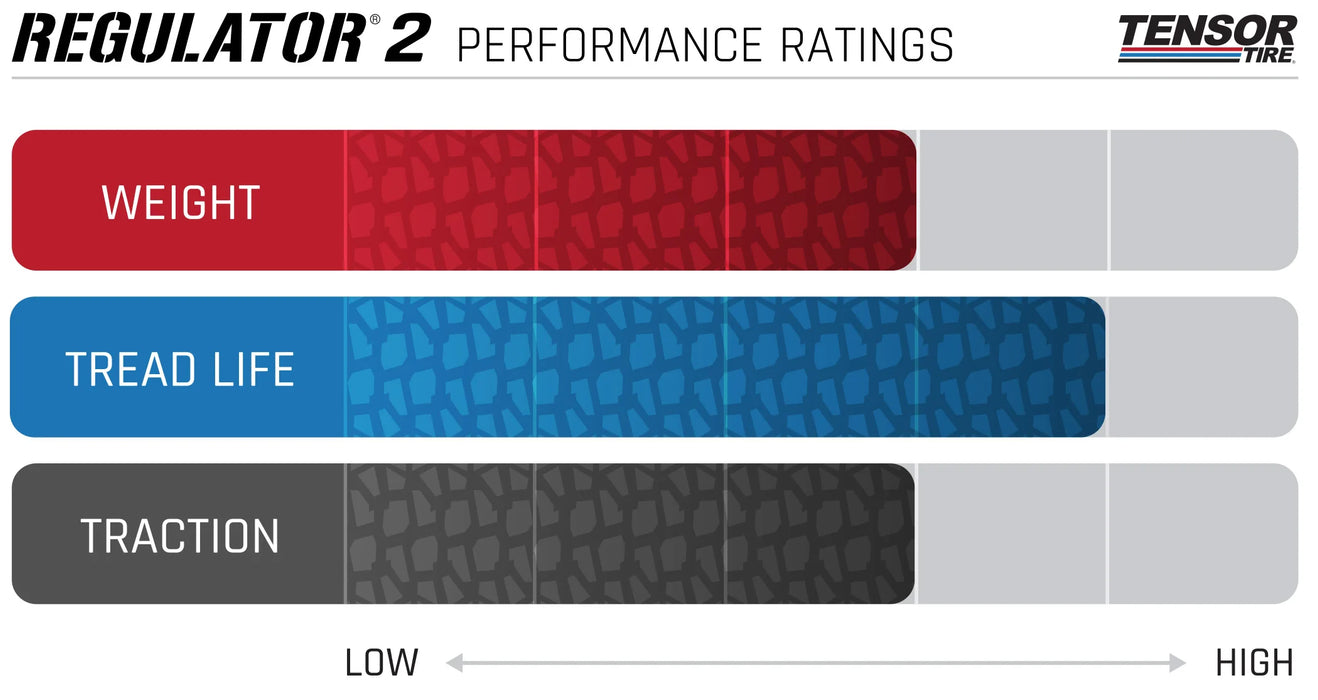 REGULATOR® 2 PERFORMANCE RATINGS

TENSOR TIRE

WEIGHT

TREAD LIFE

TRACTION

LOW HIGH